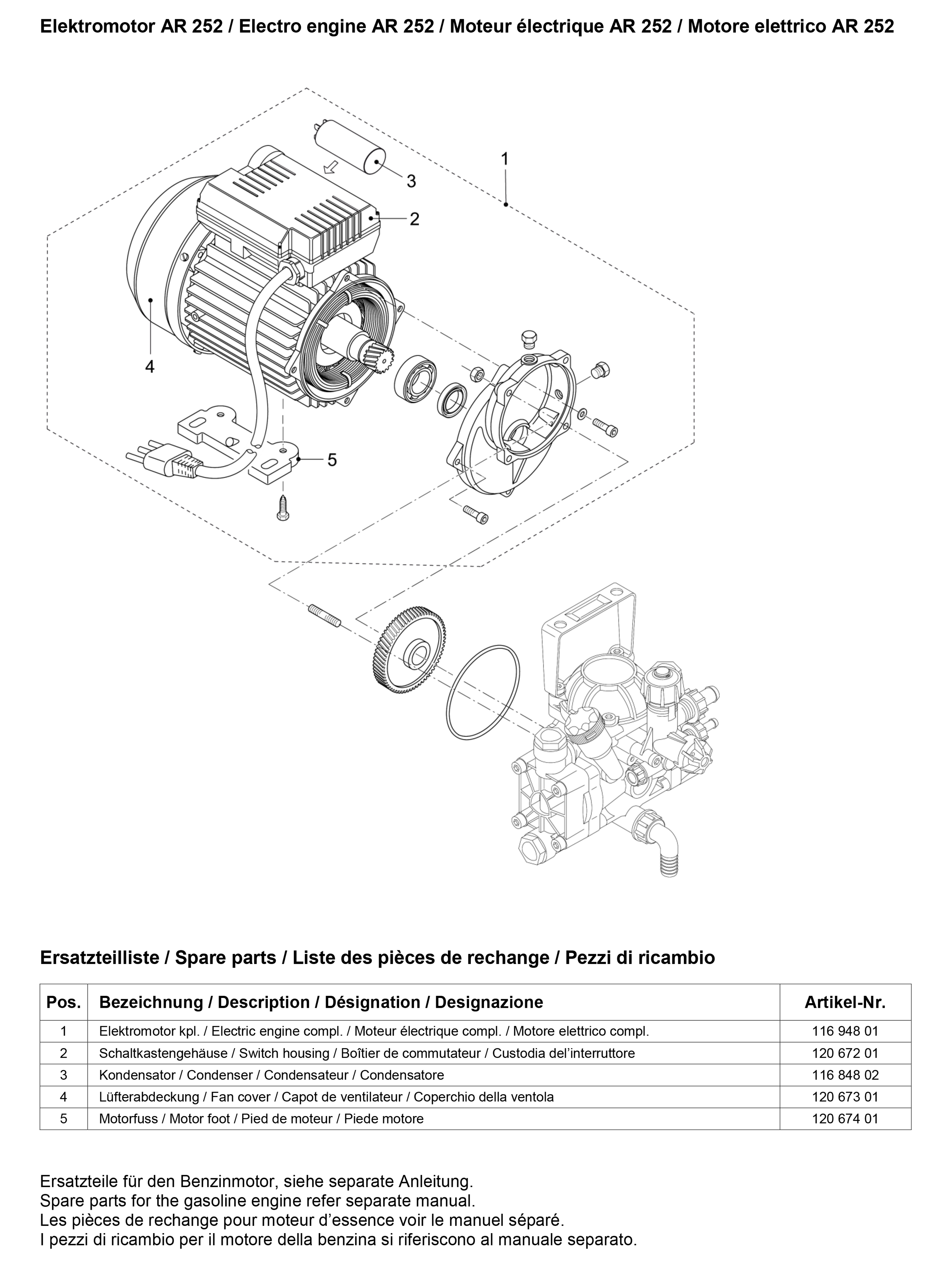 Elektromotor AR 252 / Electro engine AR 252 / Moteur électrique AR 252 / Motore elettrico AR 252

1
3
2
4
5

Ersatzteilliste / Spare parts / Liste des pièces de rechange / Pezzi di ricambio

| Pos. | Bezeichnung / Description / Désignation / Designazione | Artikel-Nr. |
|---|---|---|
| 1 | Elektromotor kpl. / Electric engine compl. / Moteur électrique compl. / Motore elettrico compl. | 116 948 01 |
| 2 | Schaltkastengehäuse / Switch housing / Boîtier de commutateur / Custodia del'interruttore | 120 672 01 |
| 3 | Kondensator / Condenser / Condensateur / Condensatore | 116 848 02 |
| 4 | Lüfterabdeckung / Fan cover / Capot de ventilateur / Coperchio della ventola | 120 673 01 |
| 5 | Motorfuss / Motor foot / Pied de moteur / Piede motore | 120 674 01 |

Ersatzteile für den Benzinmotor, siehe separate Anleitung.
Spare parts for the gasoline engine refer separate manual.
Les pièces de rechange pour moteur d'essence voir le manuel séparé.
I pezzi di ricambio per il motore della benzina si riferiscono al manuale separato.